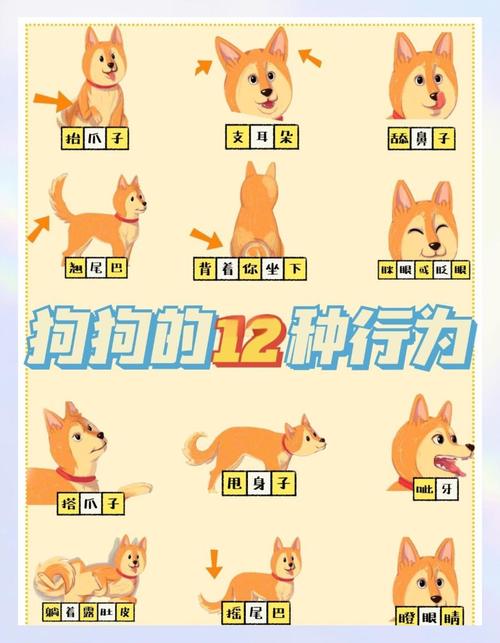 抬爪子

支耳朵

舔鼻子

翘尾巴

背着你坐下

眯眼或眨眼

狗狗的12种行为

搭爪子

甩身子

呲牙

躺着露肚皮

摇尾巴

瞪眼睛