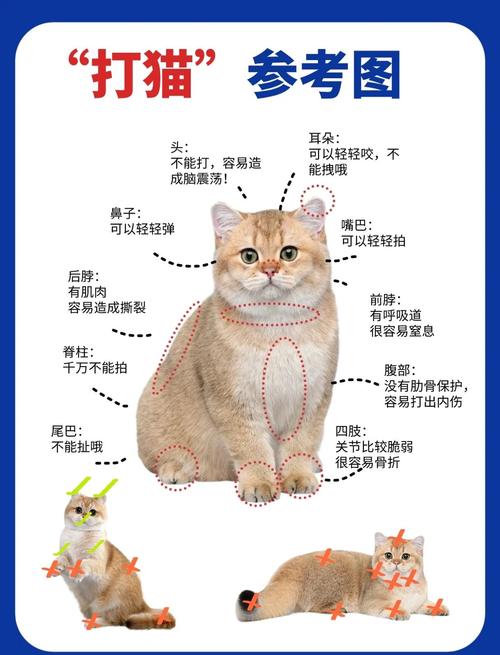 “打猫” 参考图

头:
不能打，容易造成脑震荡!

耳朵:
可以轻轻咬，不能拽哦

鼻子:
可以轻轻弹

嘴巴:
可以轻轻拍

后脖:
有肌肉
容易造成撕裂

前脖:
有呼吸道
很容易窒息

脊柱:
千万不能拍

腹部:
没有肋骨保护，
容易打出内伤

尾巴:
不能扯哦

四肢:
关节比较脆弱
很容易骨折