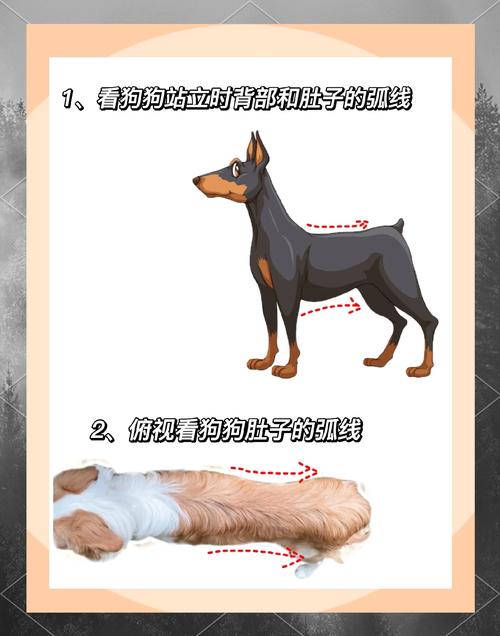 1、看狗狗站立时背部和肚子的弧线

2、俯视看狗狗肚子的弧线