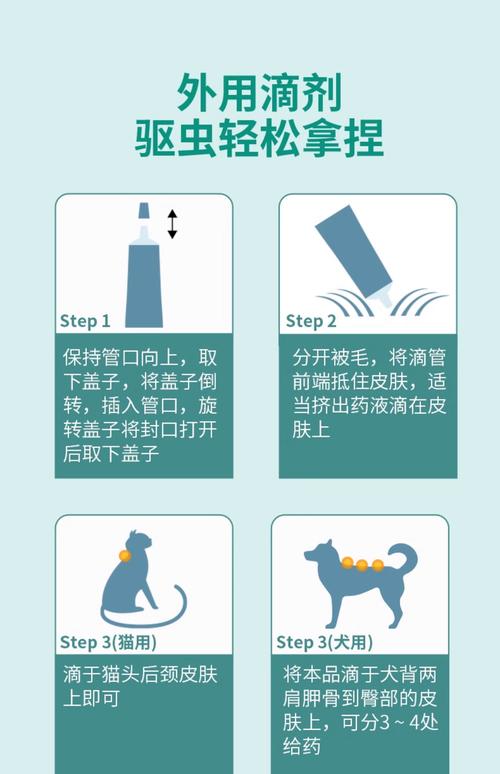 外用滴剂
驱虫轻松拿捏

Step 1
保持管口向上，取下盖子，将盖子倒转，插入管口，旋转盖子将封口打开后取下盖子

Step 2
分开被毛，将滴管前端抵住皮肤，适当挤出药液滴在皮肤上

Step 3(猫用)
滴于猫头后颈皮肤上即可

Step 3(犬用)
将本品滴于犬背两肩胛骨到臀部的皮肤上，可分3～4处给药