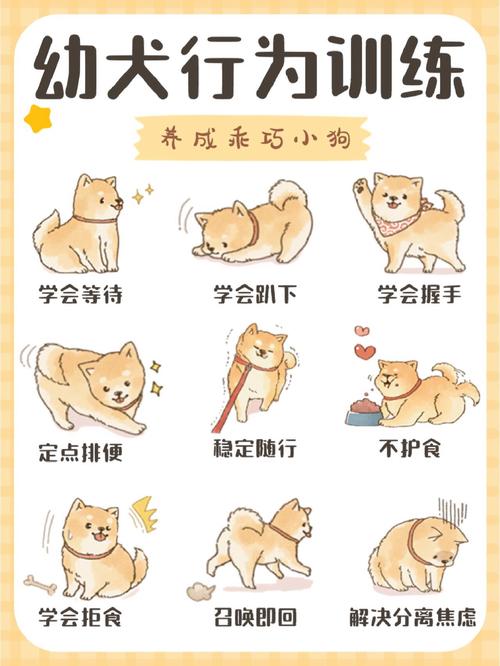 幼犬行为训练

养成乖巧小狗

学会等待

学会趴下

学会握手

定点排便

稳定随行

不护食

学会拒食

召唤即回

解决分离焦虑