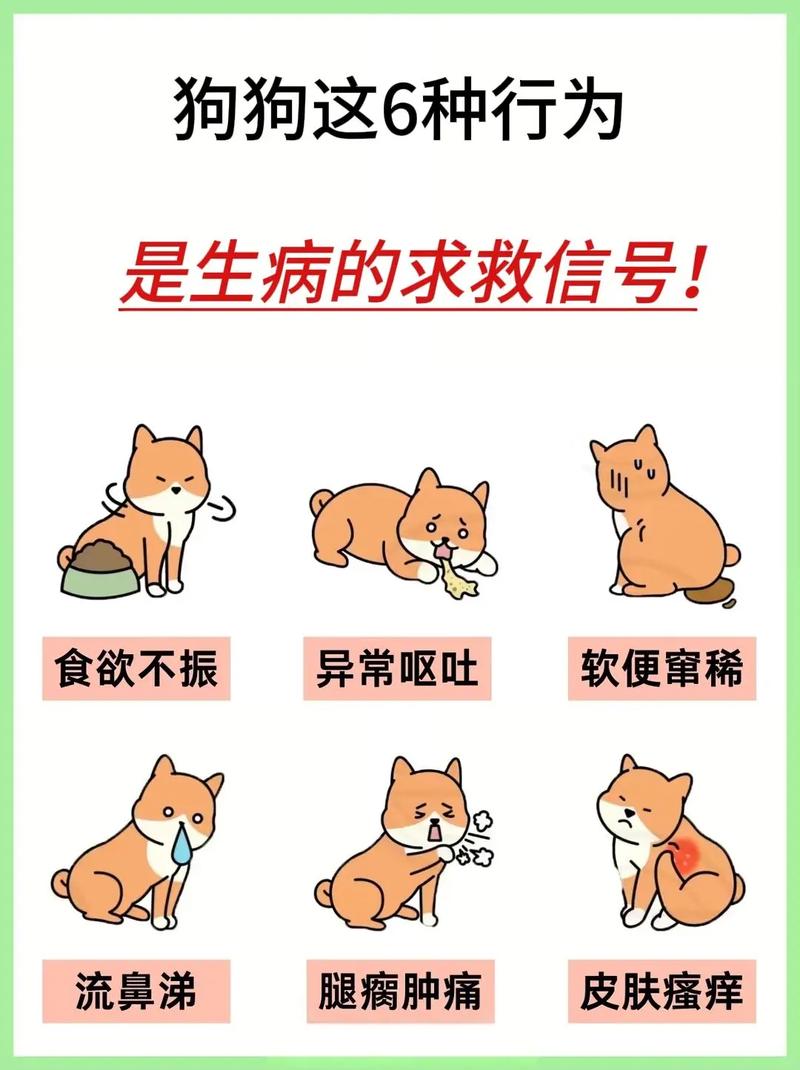 狗狗这6种行为

是生病的求救信号！

食欲不振

异常呕吐

软便窜稀

流鼻涕

腿瘸肿痛

皮肤瘙痒