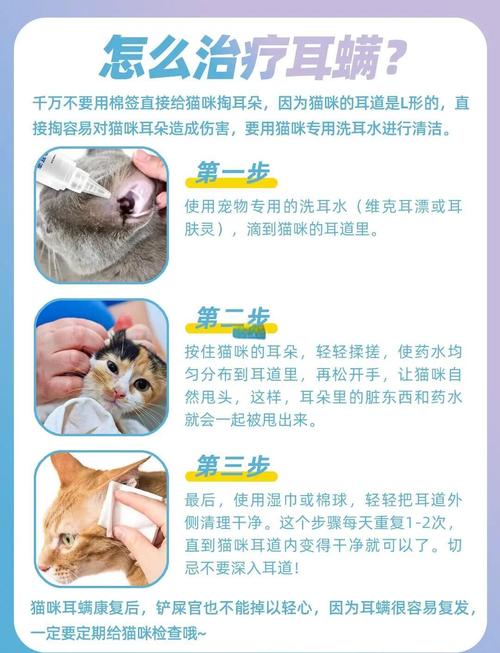 怎么治疗耳螨？

千万不要用棉签直接给猫咪掏耳朵，因为猫咪的耳道是L形的，直接掏容易对猫咪耳朵造成伤害，要用猫咪专用洗耳水进行清洁。

第一步

使用宠物专用的洗耳水（维克耳漂或耳肤灵），滴到猫咪的耳道里。

第二步

按住猫咪的耳朵，轻轻揉搓，使药水均匀分布到耳道里，再松开手，让猫咪自然甩头，这样，耳朵里的脏东西和药水就会一起被甩出来。

第三步

最后，使用湿巾或棉球，轻轻把耳道外侧清理干净。这个步骤每天重复1-2次，直到猫咪耳道内变得干净就可以了。切忌不要深入耳道！

猫咪耳螨康复后，铲屎官也不能掉以轻心，因为耳螨很容易复发，一定要定期给猫咪检查哦~