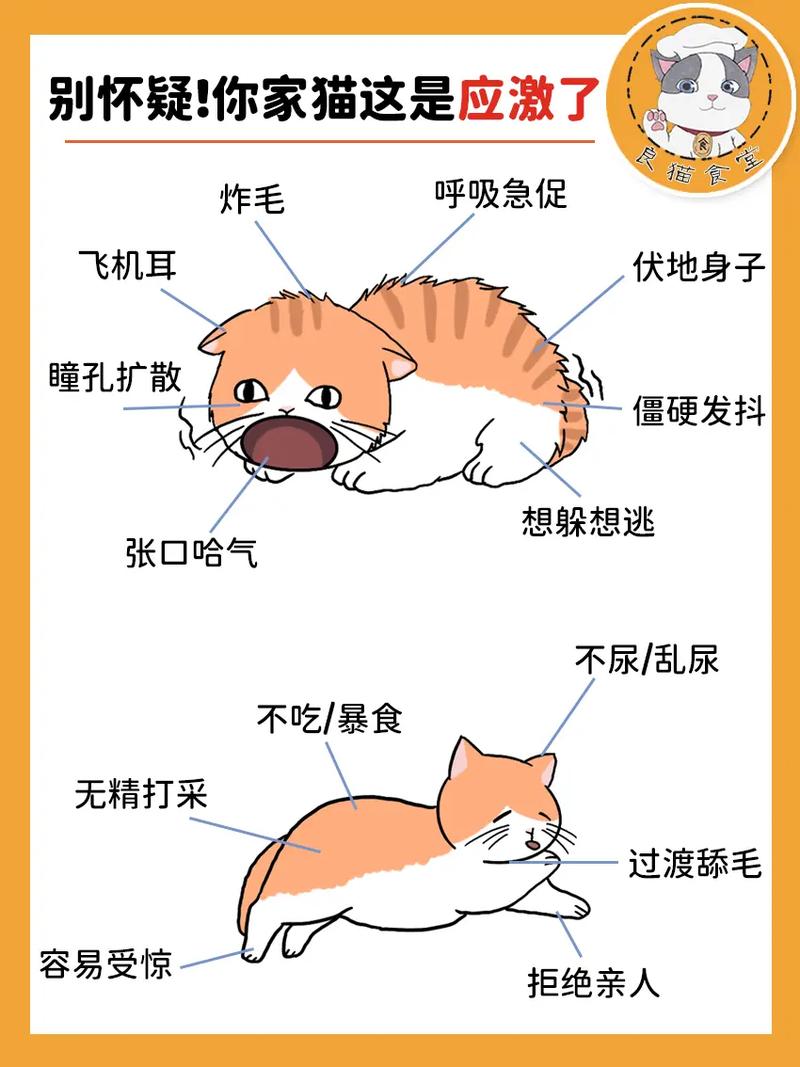 别怀疑!你家猫这是应激了

良猫食堂

炸毛
呼吸急促
飞机耳
伏地身子
瞳孔扩散
僵硬发抖
想躲想逃
张口哈气

不尿/乱尿
不吃/暴食
无精打采
过渡舔毛
容易受惊
拒绝亲人