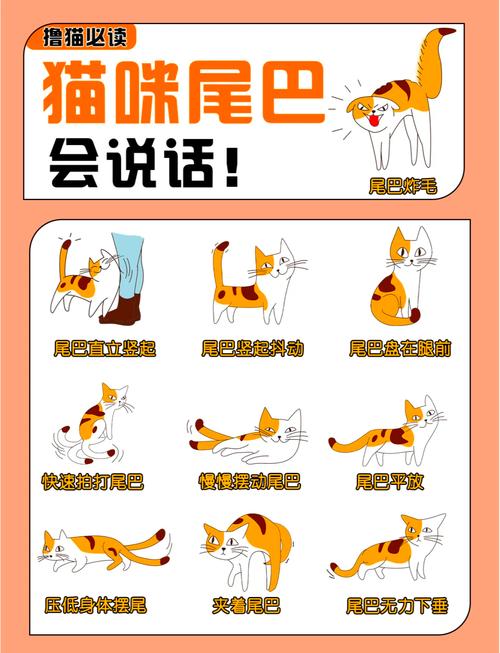 撸猫必读

猫咪尾巴

会说话！

尾巴炸毛

尾巴直立竖起

尾巴竖起抖动

尾巴盘在腿前

快速拍打尾巴

慢慢摆动尾巴

尾巴平放

压低身体摆尾

夹着尾巴

尾巴无力下垂