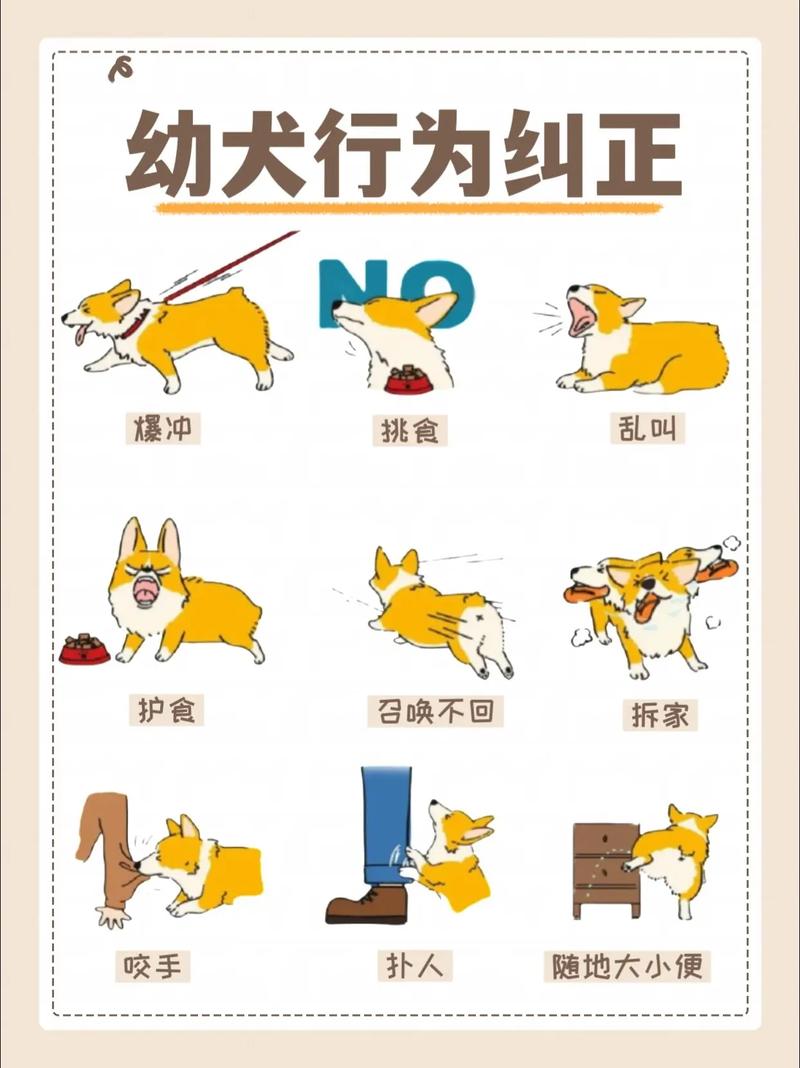 幼犬行为纠正

NO

爆冲

挑食

乱叫

护食

召唤不回

拆家

咬手

扑人

随地大小便