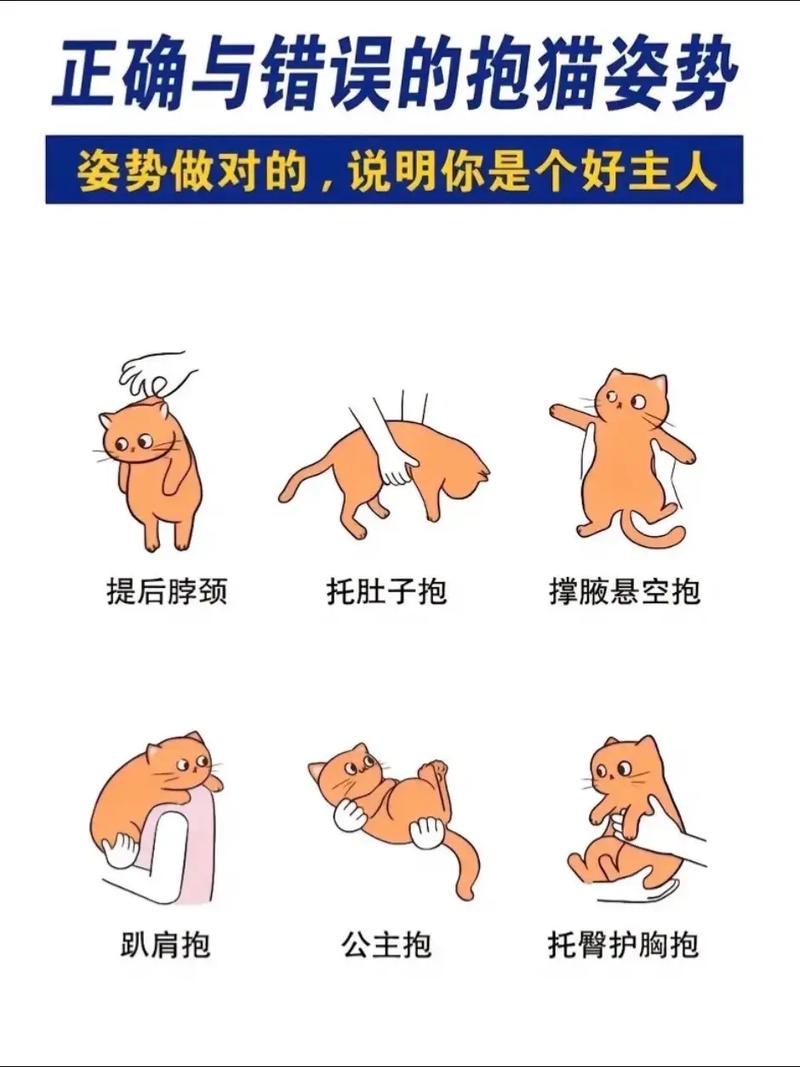 正确与错误的抱猫姿势

姿势做对的，说明你是个好主人

提后脖颈

托肚子抱

撑腋悬空抱

趴肩抱

公主抱

托臀护胸抱