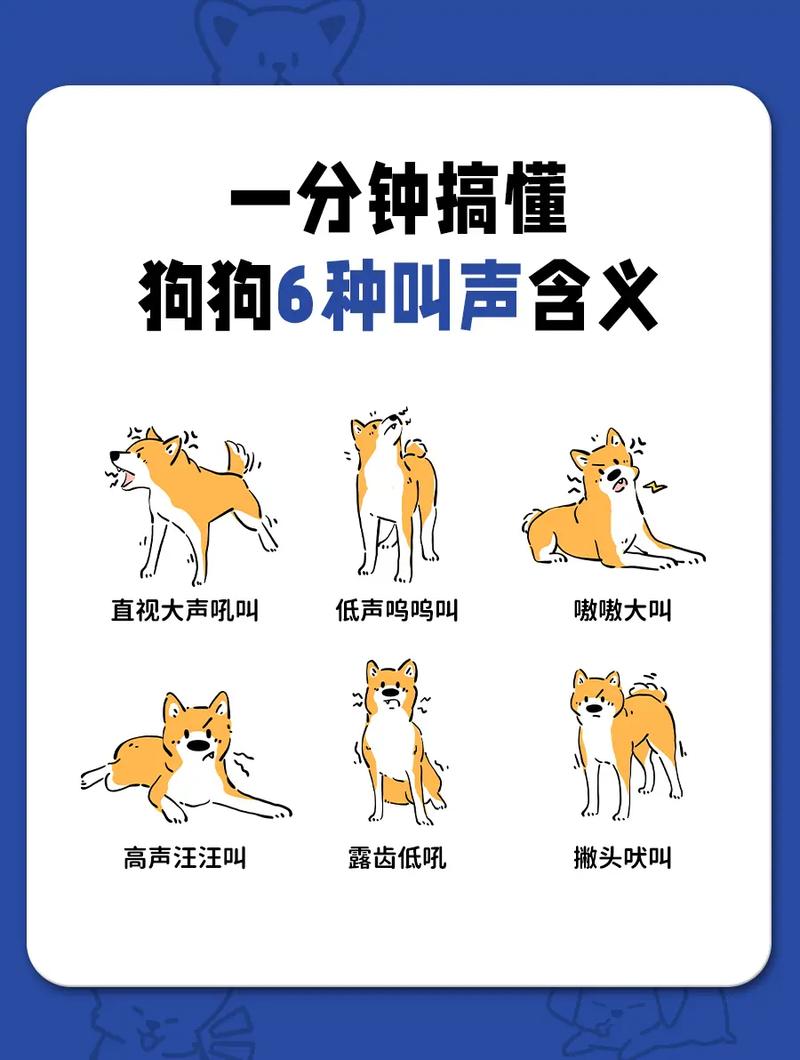 一分钟搞懂
狗狗6种叫声含义

直视大声吼叫

低声呜呜叫

嗷嗷大叫

高声汪汪叫

露齿低吼

撇头吠叫