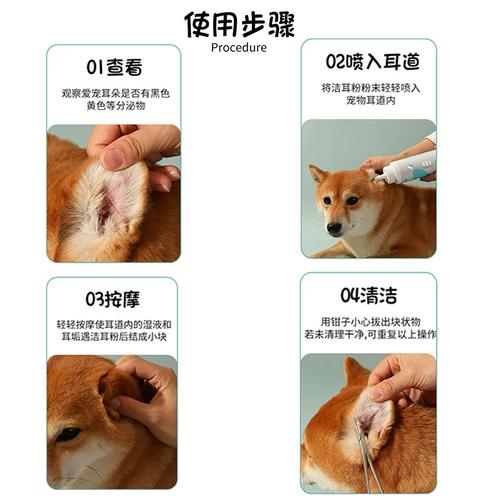 使用步骤
Procedure

01查看
观察爱宠耳朵是否有黑色黄色等分泌物

02喷入耳道
将洁耳粉粉末轻轻喷入宠物耳道内

03按摩
轻轻按摩使耳道内的湿液和耳垢遇洁耳粉后结成小块

04清洁
用钳子小心拔出块状物
若未清理干净,可重复以上操作