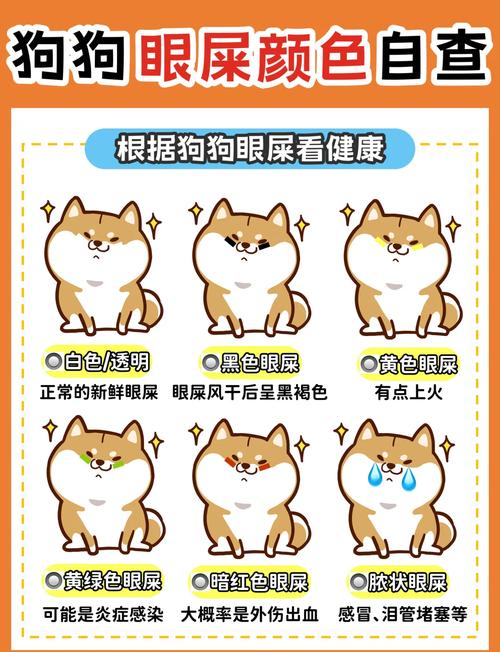 狗狗眼屎颜色自查

根据狗狗眼屎看健康

白色/透明
正常的新鲜眼屎

黑色眼屎
眼屎风干后呈黑褐色

黄色眼屎
有点上火

黄绿色眼屎
可能是炎症感染

暗红色眼屎
大概率是外伤出血

脓状眼屎
感冒、泪管堵塞等