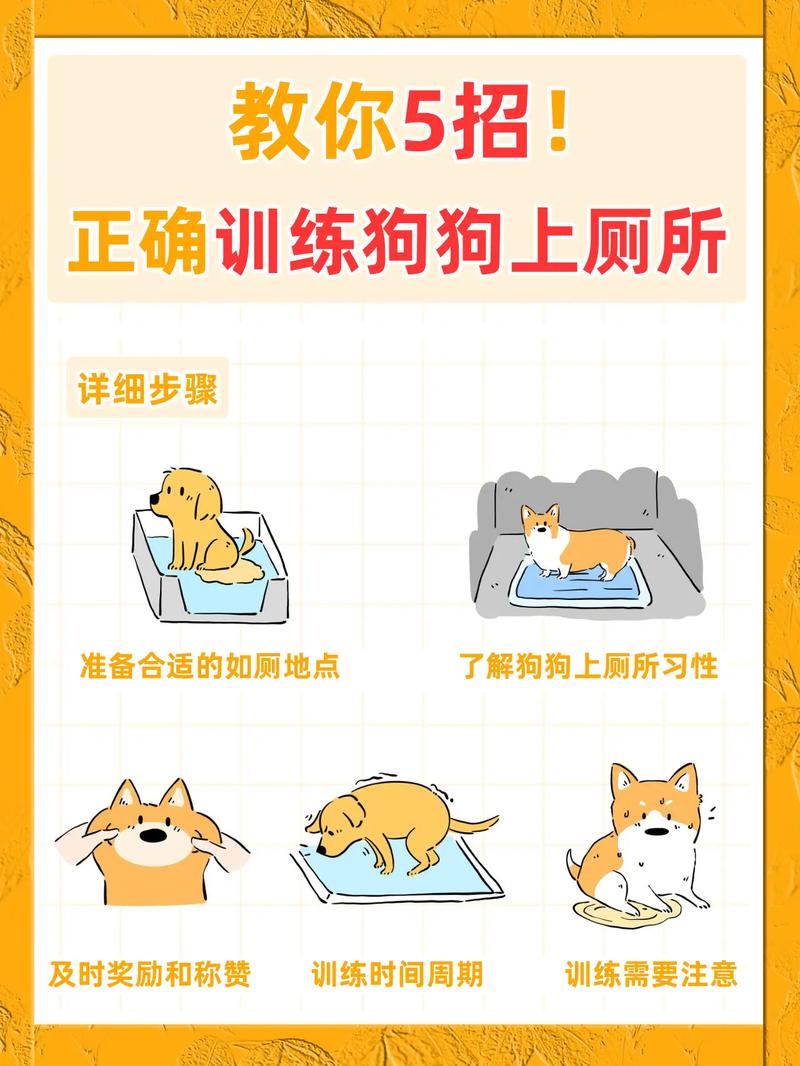 教你5招！
正确训练狗狗上厕所

详细步骤

准备合适的如厕地点

了解狗狗上厕所习性

及时奖励和称赞

训练时间周期

训练需要注意