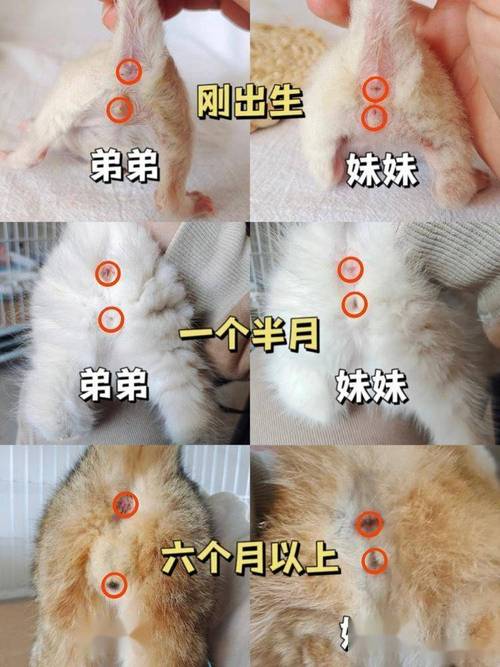 刚出生

弟弟

妹妹

一个半月

弟弟

妹妹

六个月以上