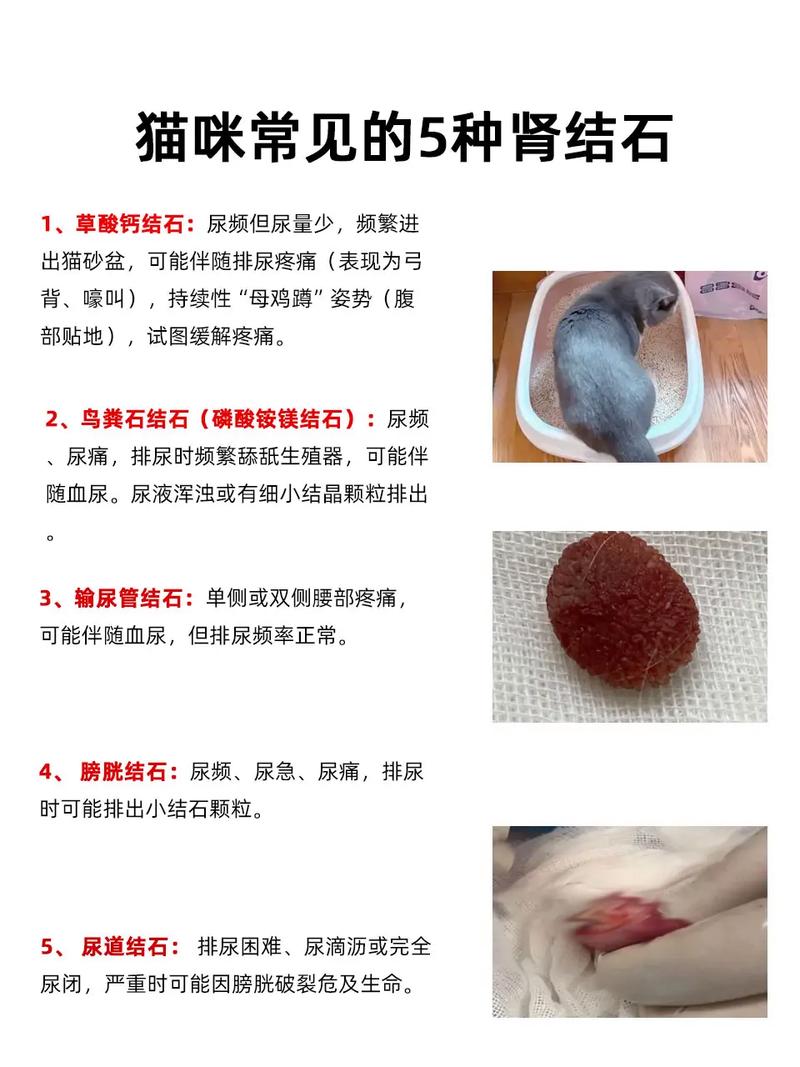 猫咪常见的5种肾结石

1、草酸钙结石：尿频但尿量少，频繁进出猫砂盆，可能伴随排尿疼痛（表现为弓背、嚎叫），持续性“母鸡蹲”姿势（腹部贴地），试图缓解疼痛。

2、鸟粪石结石（磷酸铵镁结石）：尿频、尿痛，排尿时频繁舔舐生殖器，可能伴随血尿。尿液浑浊或有细小结晶颗粒排出。

3、输尿管结石：单侧或双侧腰部疼痛，可能伴随血尿，但排尿频率正常。

4、膀胱结石：尿频、尿急、尿痛，排尿时可能排出小结石颗粒。

5、尿道结石：排尿困难、尿滴沥或完全尿闭，严重时可能因膀胱破裂危及生命。