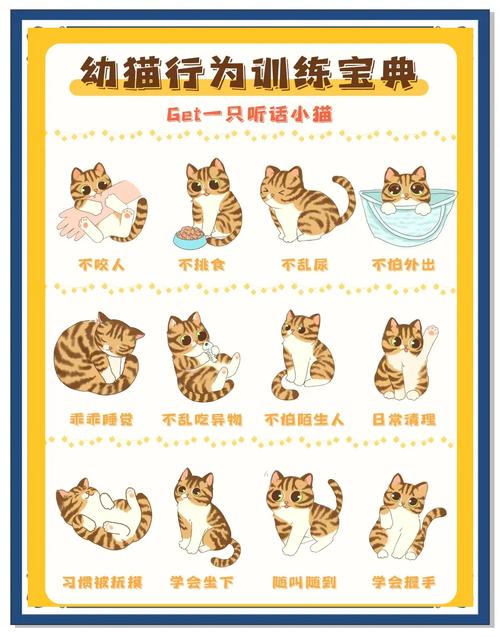 幼猫行为训练宝典

Get一只听话小猫

不咬人 不挑食 不乱尿 不怕外出

乖乖睡觉 不乱吃异物 不怕陌生人 日常清理

习惯被抚摸 学会坐下 随叫随到 学会握手