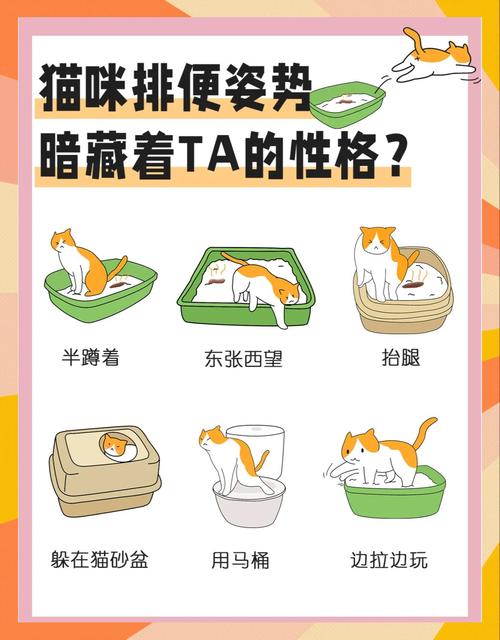 猫咪排便姿势
暗藏着TA的性格？

半蹲着

东张西望

抬腿

躲在猫砂盆

用马桶

边拉边玩