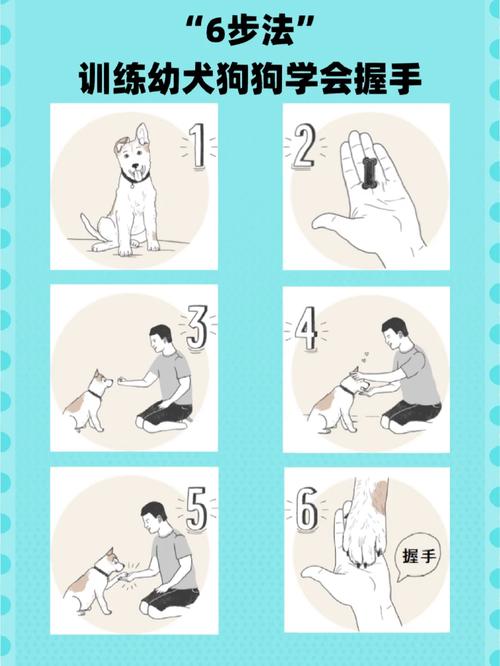 “6步法”
训练幼犬狗狗学会握手

1

2

3

4

5

6

握手