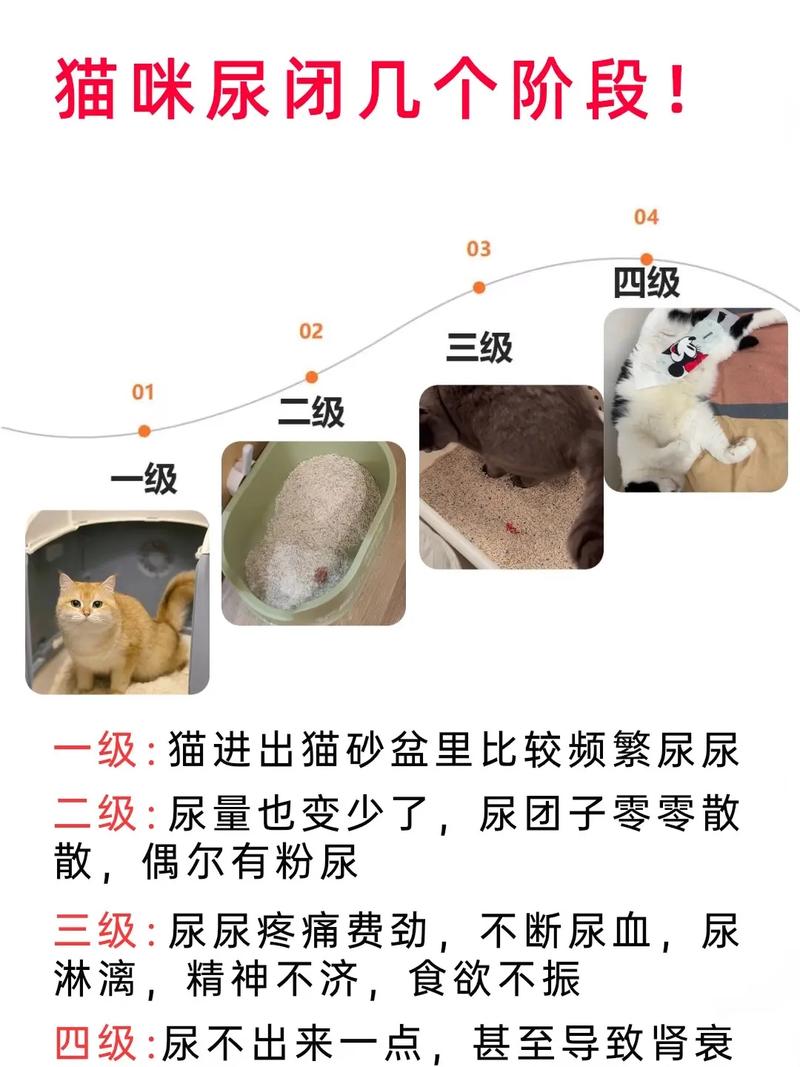 猫咪尿闭几个阶段！

01
一级

02
二级

03
三级

04
四级

一级：猫进出猫砂盆里比较频繁尿尿

二级：尿量也变少了，尿团子零零散散，偶尔有粉尿

三级：尿尿疼痛费劲，不断尿血，尿淋漓，精神不济，食欲不振

四级：尿不出来一点，甚至导致肾衰