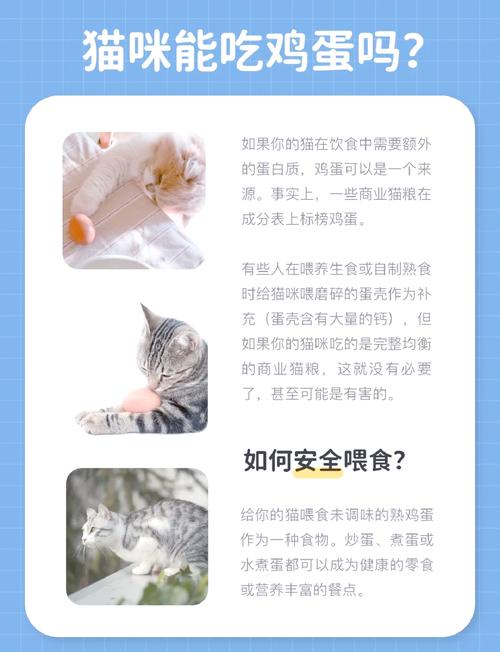 猫咪能吃鸡蛋吗?

如果你的猫在饮食中需要额外的蛋白质，鸡蛋可以是一个来源。事实上，一些商业猫粮在成分表上标榜鸡蛋。

有些人在喂养生食或自制熟食时给猫咪喂磨碎的蛋壳作为补充（蛋壳含有大量的钙），但如果你的猫咪吃的是完整均衡的商业猫粮，这就没有必要了，甚至可能是有害的。

如何安全喂食?

给你的猫喂食未调味的熟鸡蛋作为一种食物。炒蛋、煮蛋或水煮蛋都可以成为健康的零食或营养丰富的餐点。