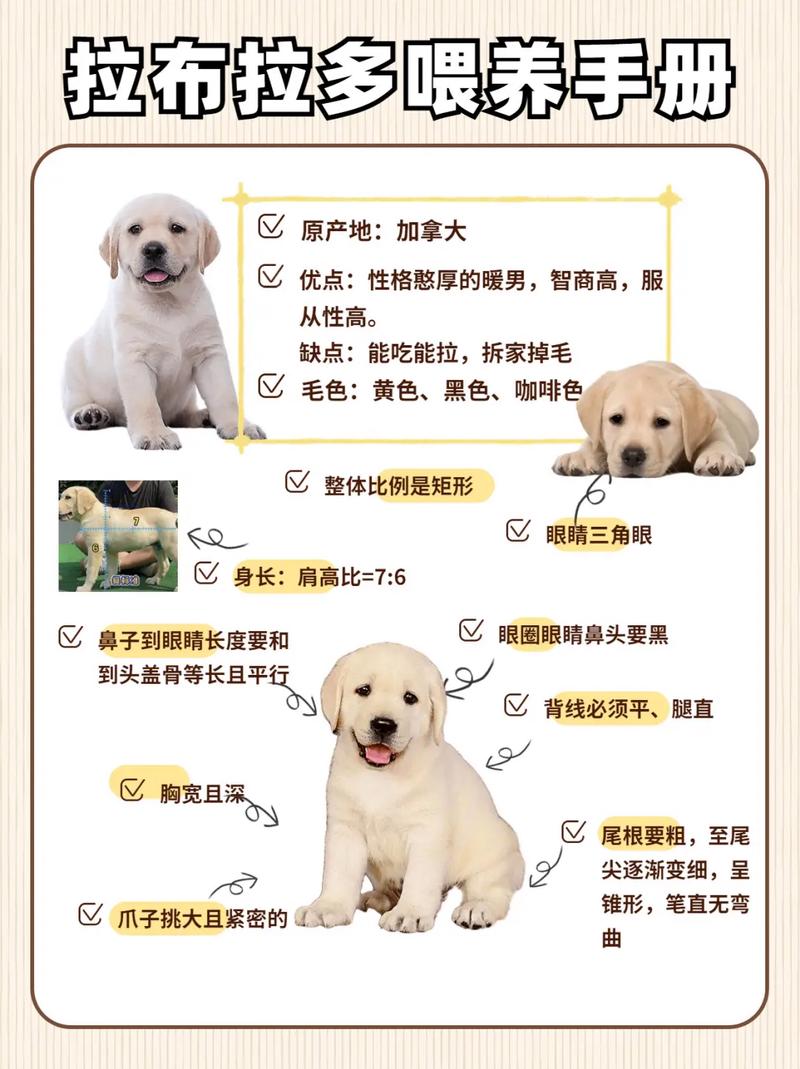 拉布拉多喂养手册

原产地：加拿大

优点：性格憨厚的暖男，智商高，服从性高。
缺点：能吃能拉，拆家掉毛

毛色：黄色、黑色、咖啡色

整体比例是矩形

眼睛三角眼

7

6

身长：肩高比=7:6

鼻子到眼睛长度要和到头盖骨等长且平行

眼圈眼睛鼻头要黑

背线必须平、腿直

胸宽且深

尾根要粗，至尾尖逐渐变细，呈锥形，笔直无弯曲

爪子挑大且紧密的