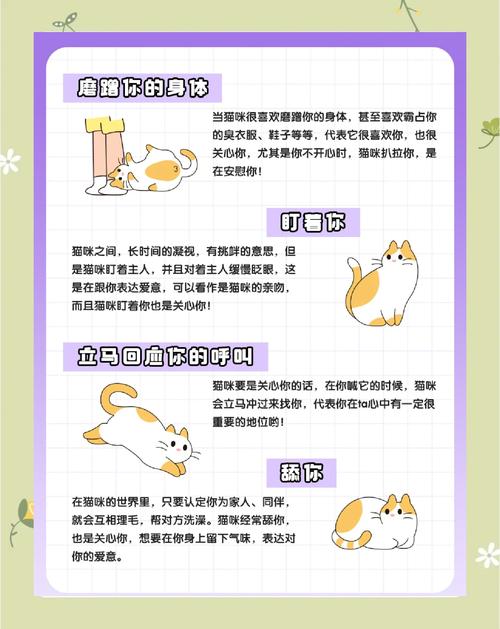 磨蹭你的身体

当猫咪很喜欢磨蹭你的身体，甚至喜欢霸占你的臭衣服、鞋子等等，代表它很喜欢你，也很关心你，尤其是你不开心时，猫咪扒拉你，是在安慰你！

盯着你

猫咪之间，长时间的凝视，有挑衅的意思，但是猫咪盯着主人，并且对着主人缓慢眨眼，这是在跟你表达爱意，可以看作是猫咪的亲吻，而且猫咪盯着你也是关心你！

立马回应你的呼叫

猫咪要是关心你的话，在你喊它的时候，猫咪会立马冲过来找你，代表你在ta心中有一定很重要的地位哟！

舔你

在猫咪的世界里，只要认定你为家人、同伴，就会互相理毛，帮对方洗澡。猫咪经常舔你，也是关心你，想要在你身上留下气味，表达对你的爱意。