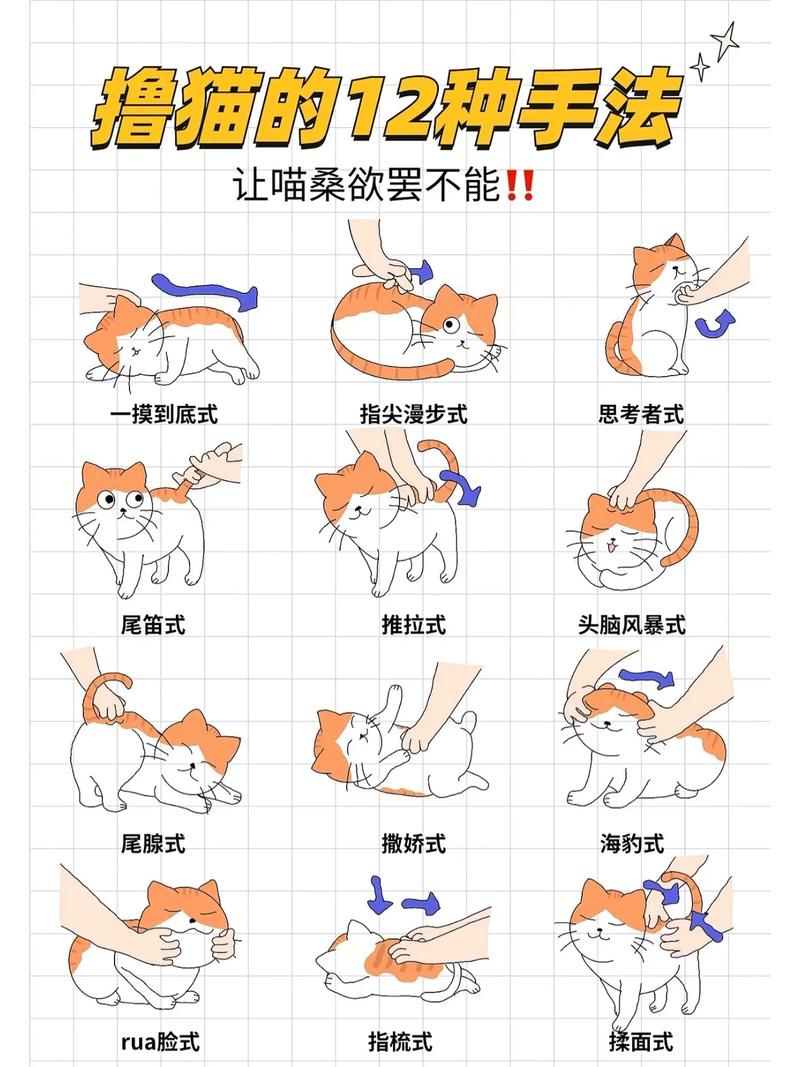 撸猫的12种手法

让喵桑欲罢不能‼️

一摸到底式

指尖漫步式

思考者式

尾笛式

推拉式

头脑风暴式

尾腺式

撒娇式

海豹式

rua脸式

指梳式

揉面式