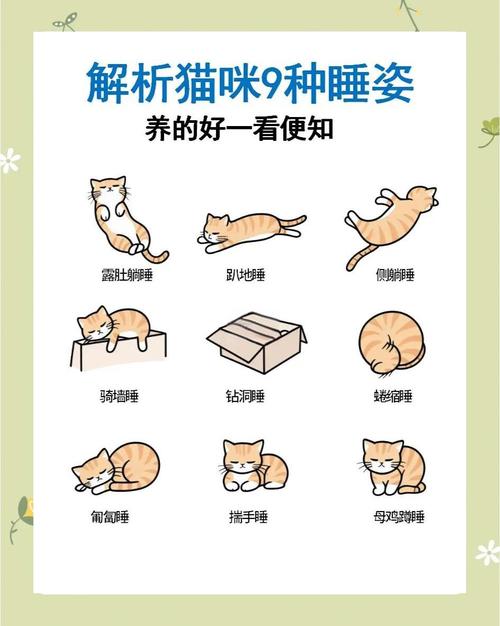 解析猫咪9种睡姿
养的好一看便知

露肚躺睡
趴地睡
侧躺睡

骑墙睡
钻洞睡
蜷缩睡

匍匐睡
揣手睡
母鸡蹲睡