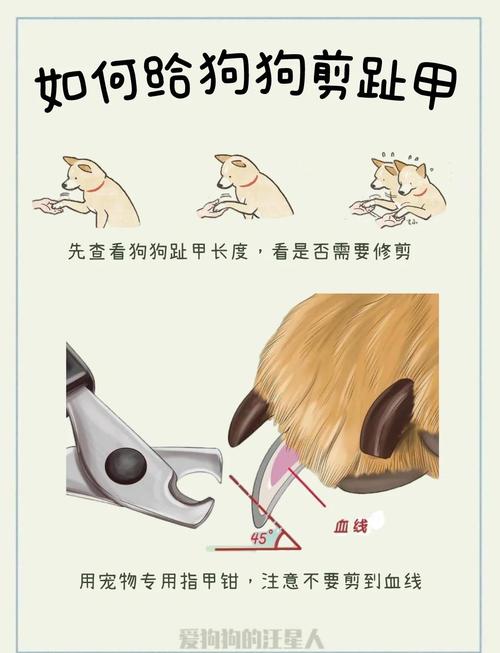 如何给狗狗剪趾甲

先查看狗狗趾甲长度，看是否需要修剪

45°

血线

用宠物专用指甲钳，注意不要剪到血线

爱狗狗的汪星人