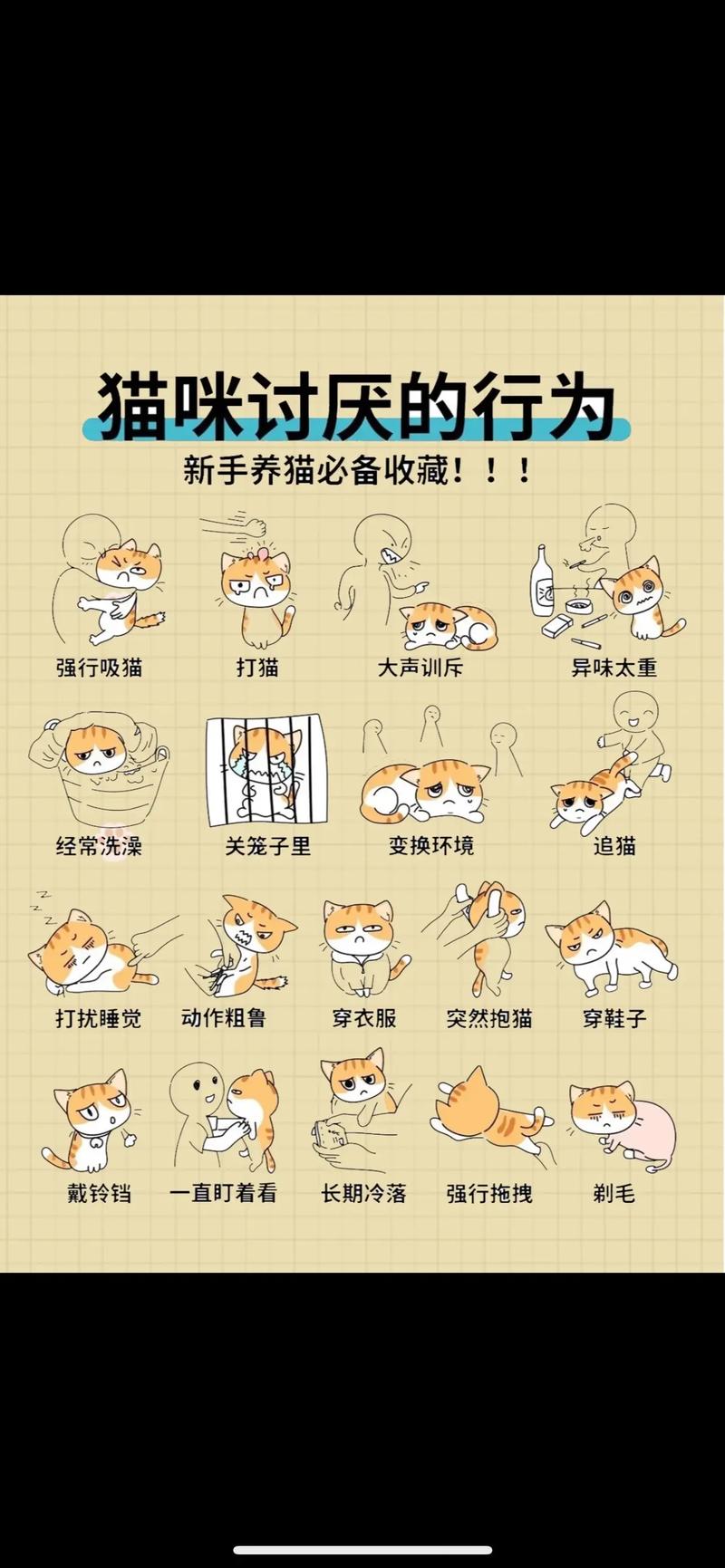 猫咪讨厌的行为

新手养猫必备收藏！！！

强行吸猫　打猫　大声训斥　异味太重

经常洗澡　关笼子里　变换环境　追猫

打扰睡觉　动作粗鲁　穿衣服　突然抱猫　穿鞋子

戴铃铛　一直盯着看　长期冷落　强行拖拽　剃毛