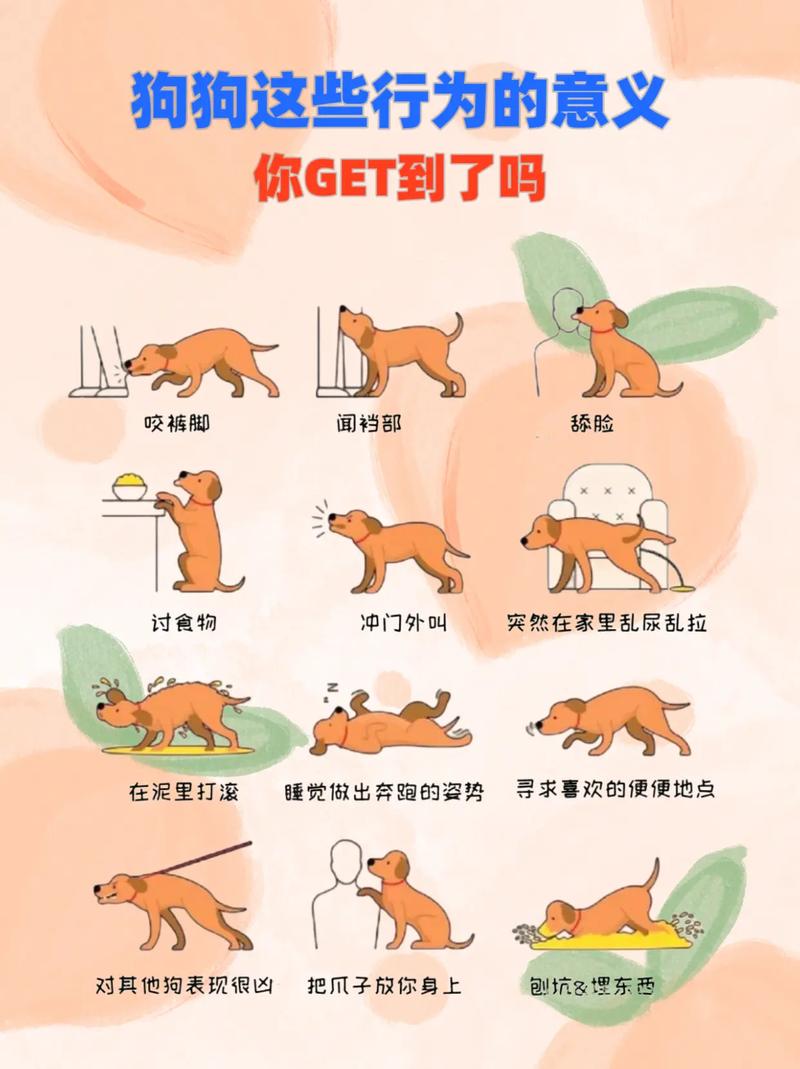 狗狗这些行为的意义

你GET到了吗

咬裤脚

闻裆部

舔脸

讨食物

冲门外叫

突然在家里乱尿乱拉

在泥里打滚

睡觉做出奔跑的姿势

寻求喜欢的便便地点

对其他狗表现很凶

把爪子放你身上

刨坑&埋东西