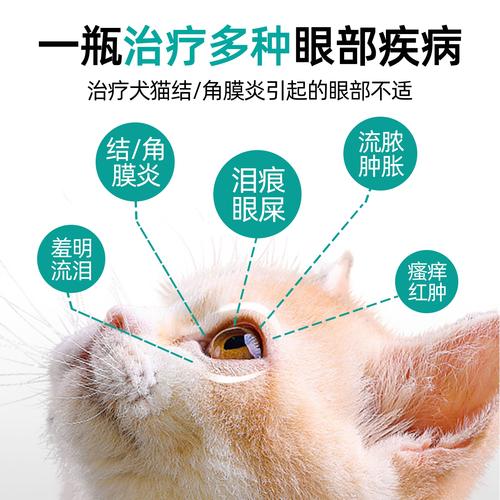 一瓶治疗多种眼部疾病

治疗犬猫结/角膜炎引起的眼部不适

结/角膜炎

泪痕眼屎

流脓肿胀

羞明流泪

瘙痒红肿