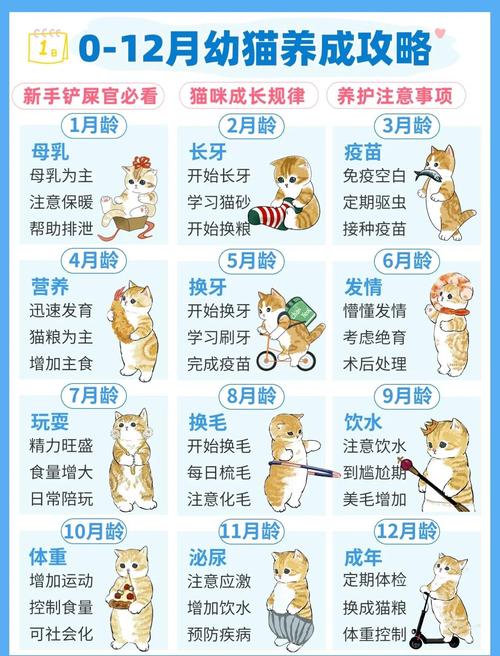 1日

0-12月幼猫养成攻略

新手铲屎官必看　猫咪成长规律　养护注意事项

1月龄
母乳
母乳为主
注意保暖
帮助排泄

2月龄
长牙
开始长牙
学习猫砂
开始换粮

3月龄
疫苗
免疫空白
定期驱虫
接种疫苗

4月龄
营养
迅速发育
猫粮为主
增加主食

5月龄
换牙
开始换牙
学习刷牙
完成疫苗

6月龄
发情
懵懂发情
考虑绝育
术后处理

7月龄
玩耍
精力旺盛
食量增大
日常陪玩

8月龄
换毛
开始换毛
每日梳毛
注意化毛

9月龄
饮水
注意饮水
到尴尬期
美毛增加

10月龄
体重
增加运动
控制食量
可社会化

11月龄
泌尿
注意应激
增加饮水
预防疾病

12月龄
成年
定期体检
换成猫粮
体重控制